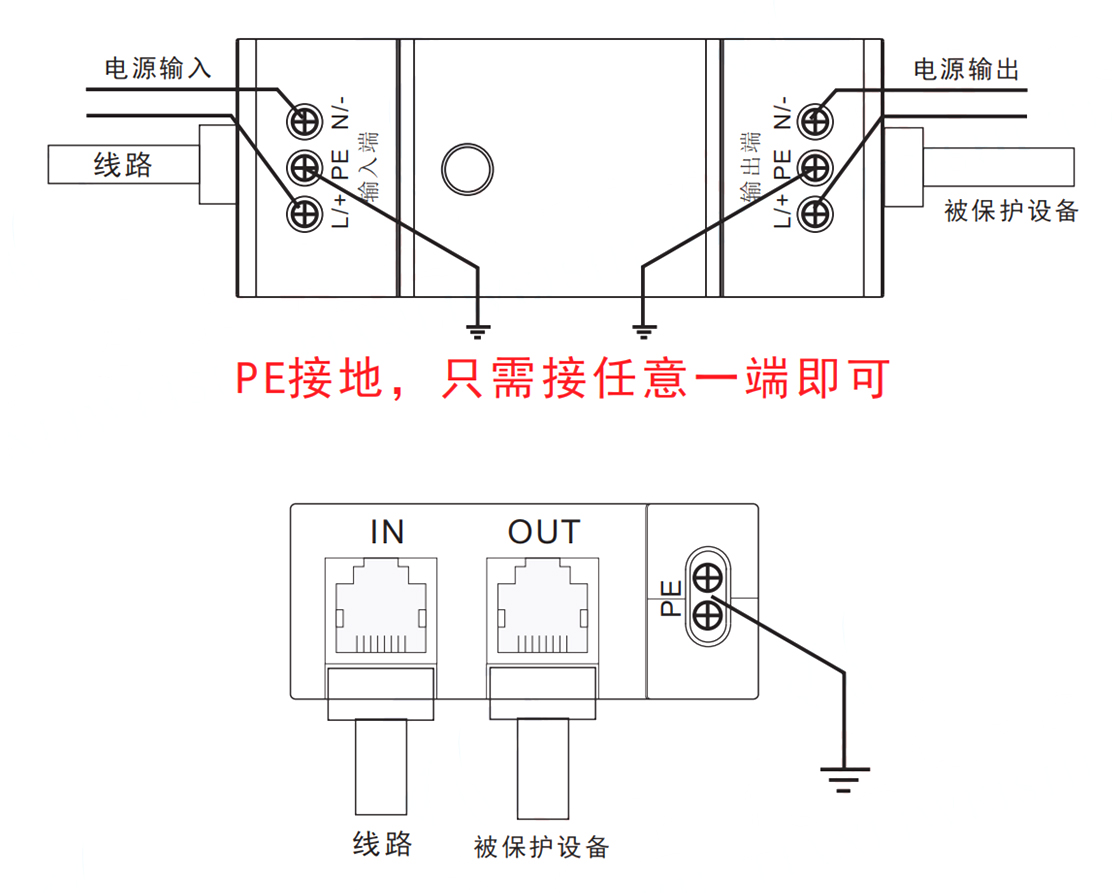 电源输入

线路

N/-
PE
L/+
输入端

输出端
N/-
PE
L/+

电源输出

被保护设备

PE接地，只需接任意一端即可

IN

OUT

PE

线路

被保护设备